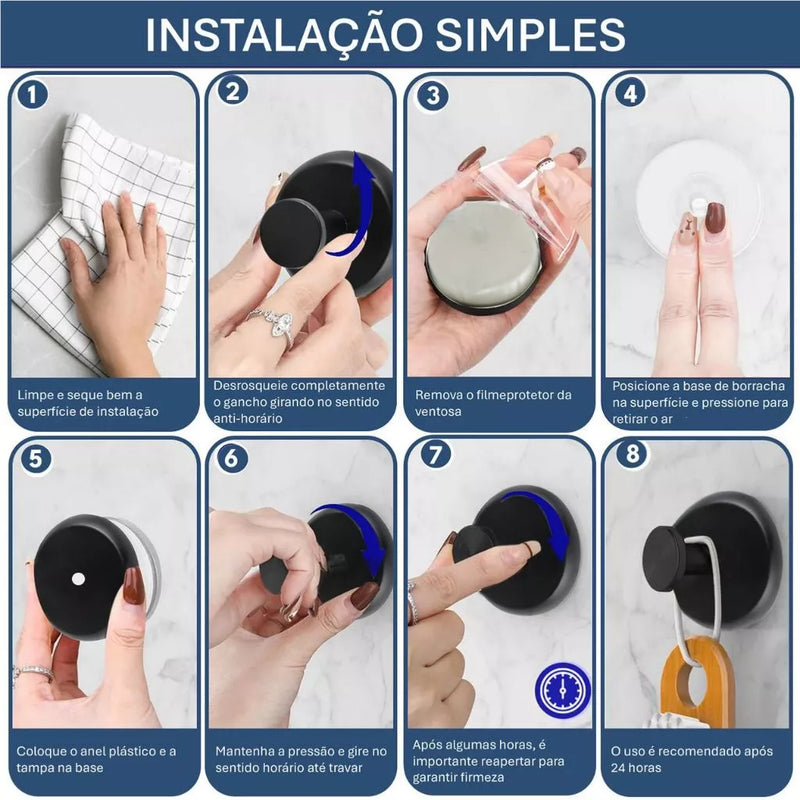 INSTALAÇÃO SIMPLES

1

Limpe e seque bem a superfície de instalação

2

Desrosqueie completamente o gancho girando no sentido anti-horário

3

Remova o filmeprotetor da ventosa

4

Posicione a base de borracha na superfície e pressione para retirar o ar

5

Coloque o anel plástico e a tampa na base

6

Mantenha a pressão e gire no sentido horário até travar

7

Após algumas horas, é importante reapertar para garantir firmeza

8

O uso é recomendado após 24 horas