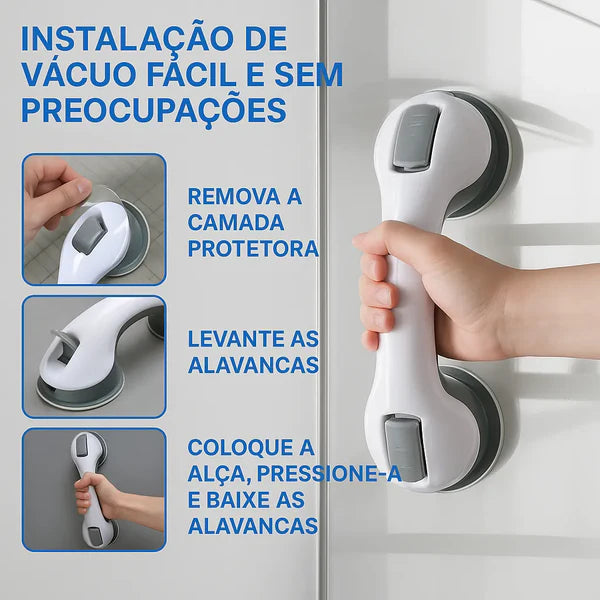 INSTALAÇÃO DE VÁCUO FÁCIL E SEM PREOCUPAÇÕES

REMOVA A CAMADA PROTETORA

LEVANTE AS ALAVANCAS

COLOQUE A ALÇA, PRESSIONE-A E BAIXE AS ALAVANCAS